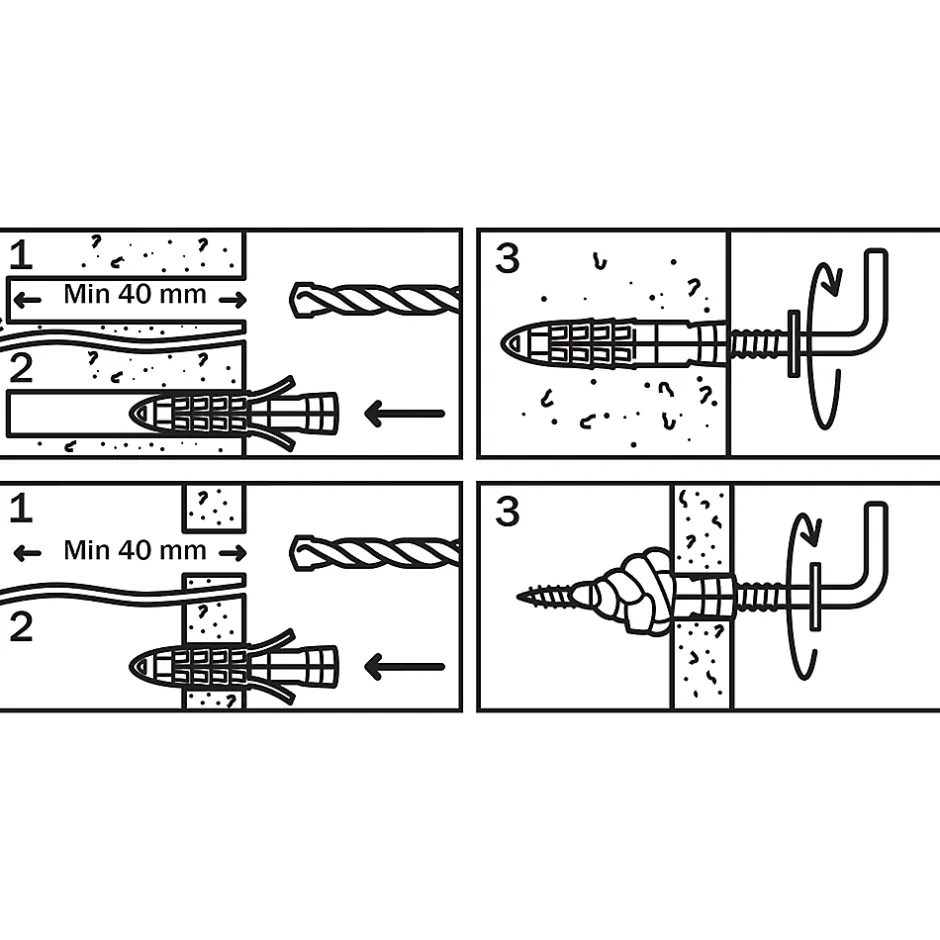 1
Min 40 mm
2

3

1
Min 40 mm
2

3