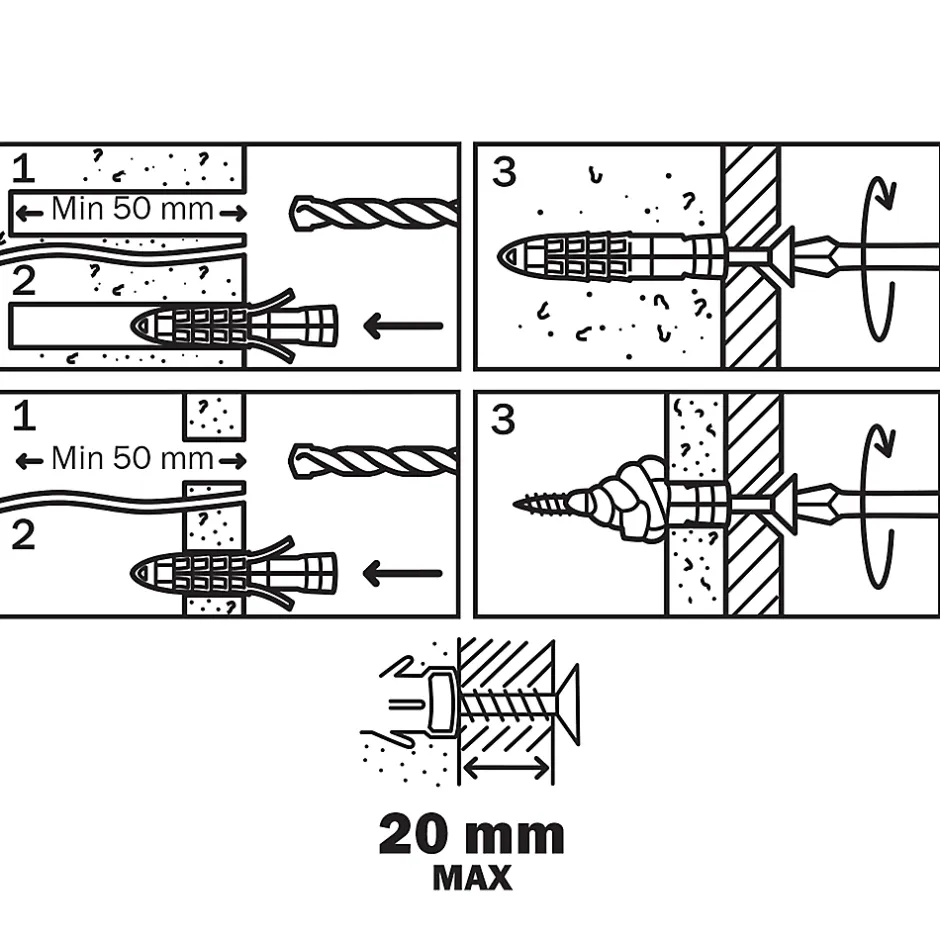 1
Min 50 mm
2

3

1
Min 50 mm
2

3

20 mm
MAX