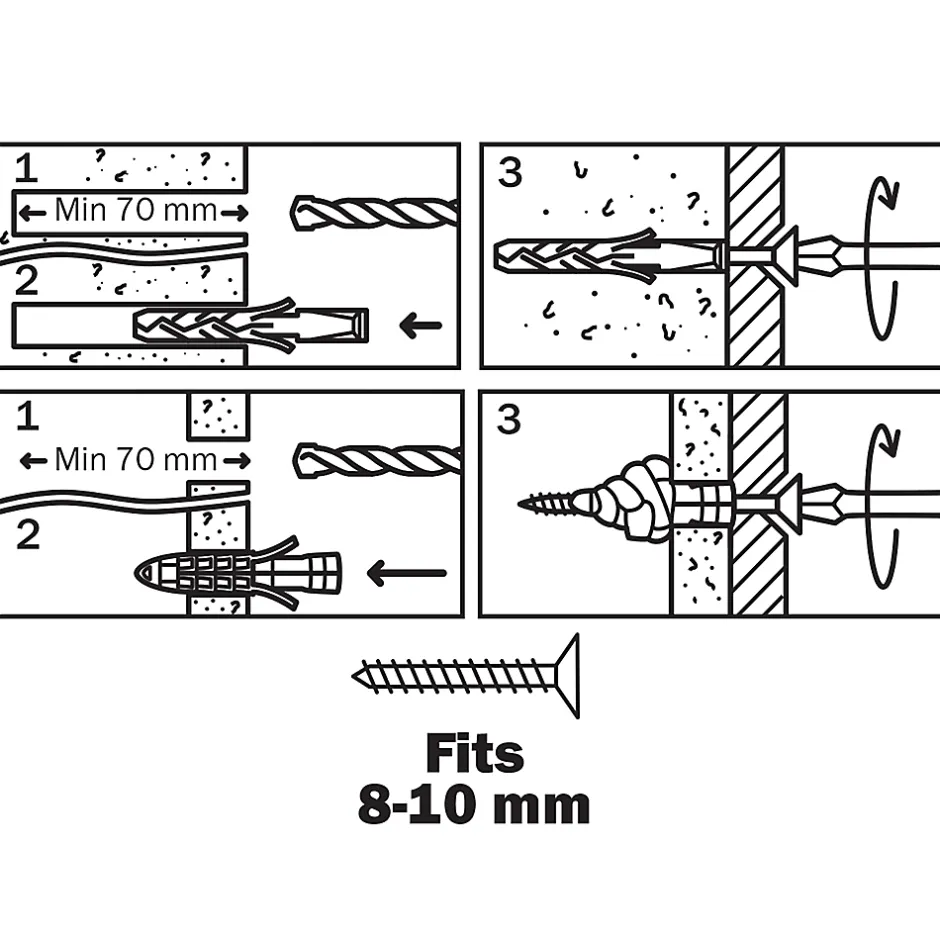 1
Min 70 mm
2

3

1
Min 70 mm
2

3

Fits
8-10 mm