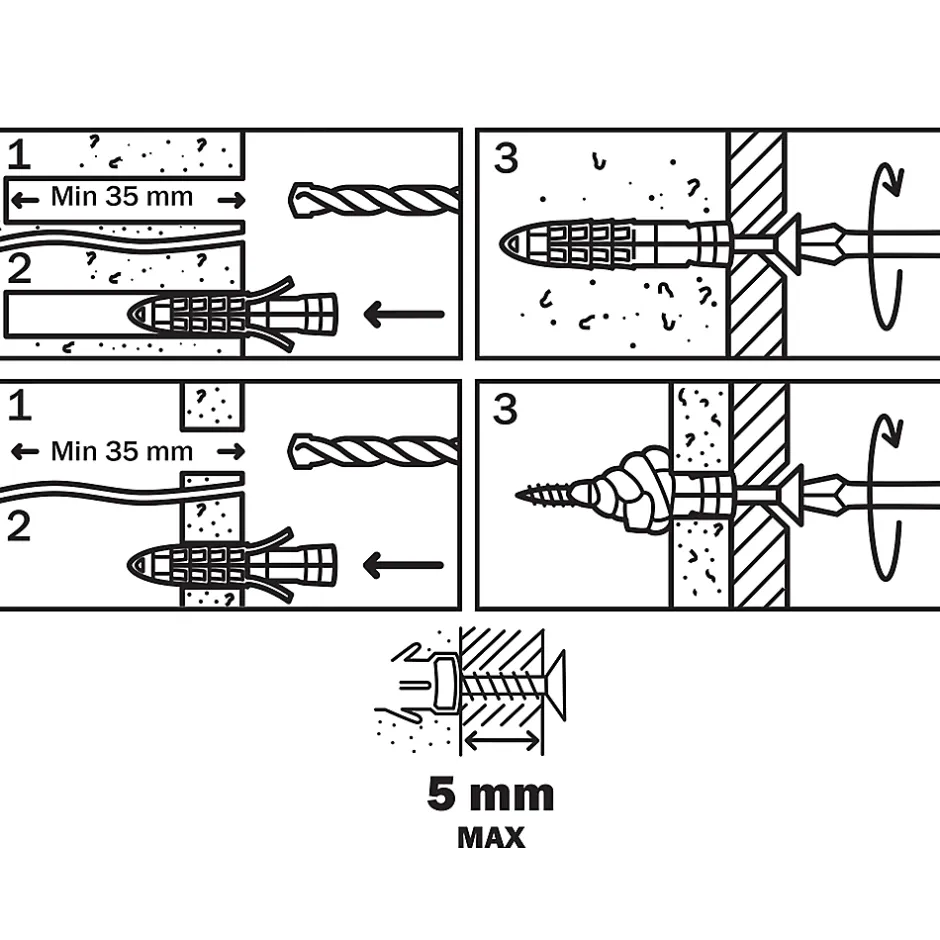 1
Min 35 mm
2

3

1
Min 35 mm
2

3

5 mm
MAX